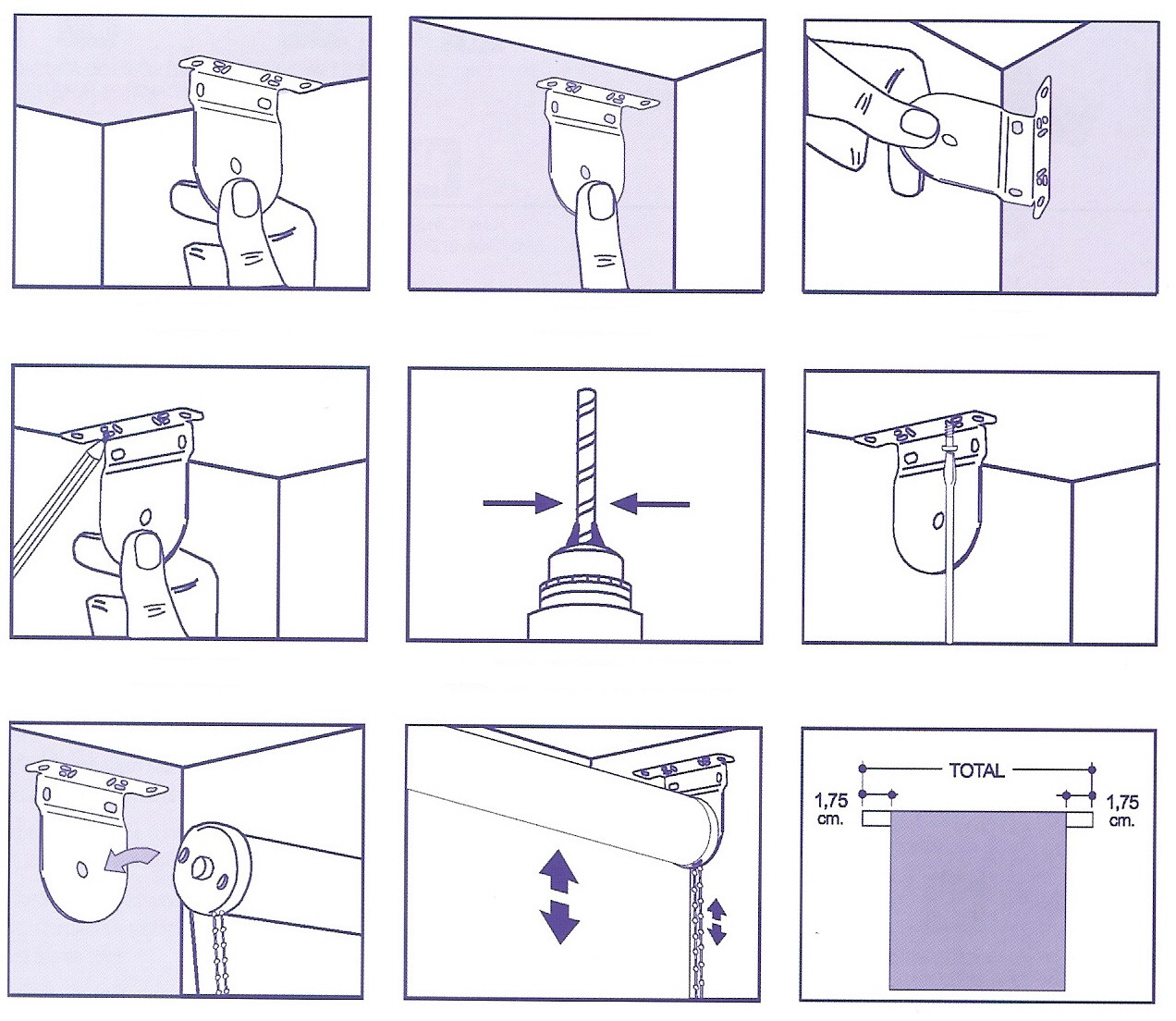 TOTAL

1,75 cm.

1,75 cm.